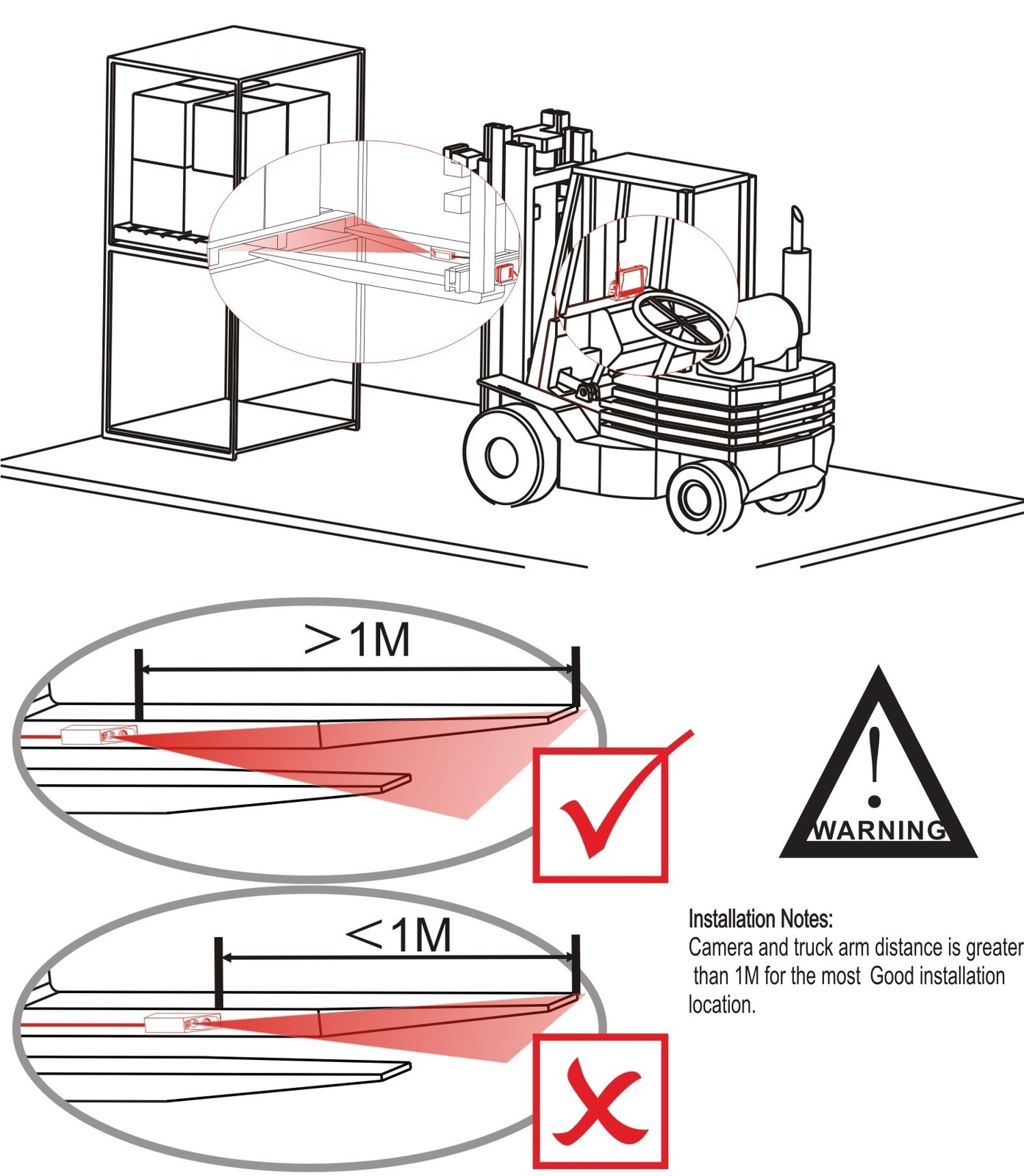 >1M

WARNING

<1M

Installation Notes:
Camera and truck arm distance is greater than 1M for the most Good installation location.